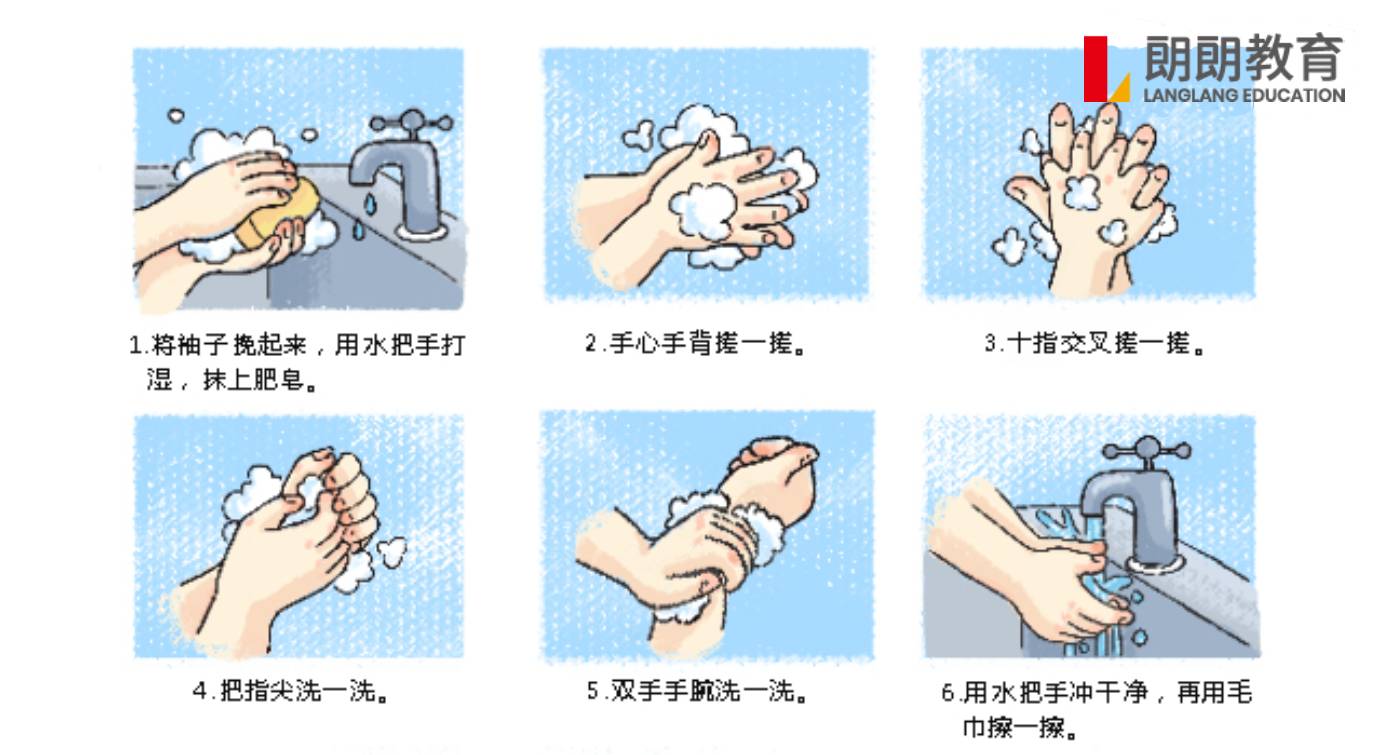 朗朗教育
LANGLANG EDUCATION

1.将袖子挽起来，用水把手打湿，抹上肥皂。

2.手心手背搓一搓。

3.十指交叉搓一搓。

4.把指尖洗一洗。

5.双手手腕洗一洗。

6.用水把手冲干净，再用毛巾擦一擦。